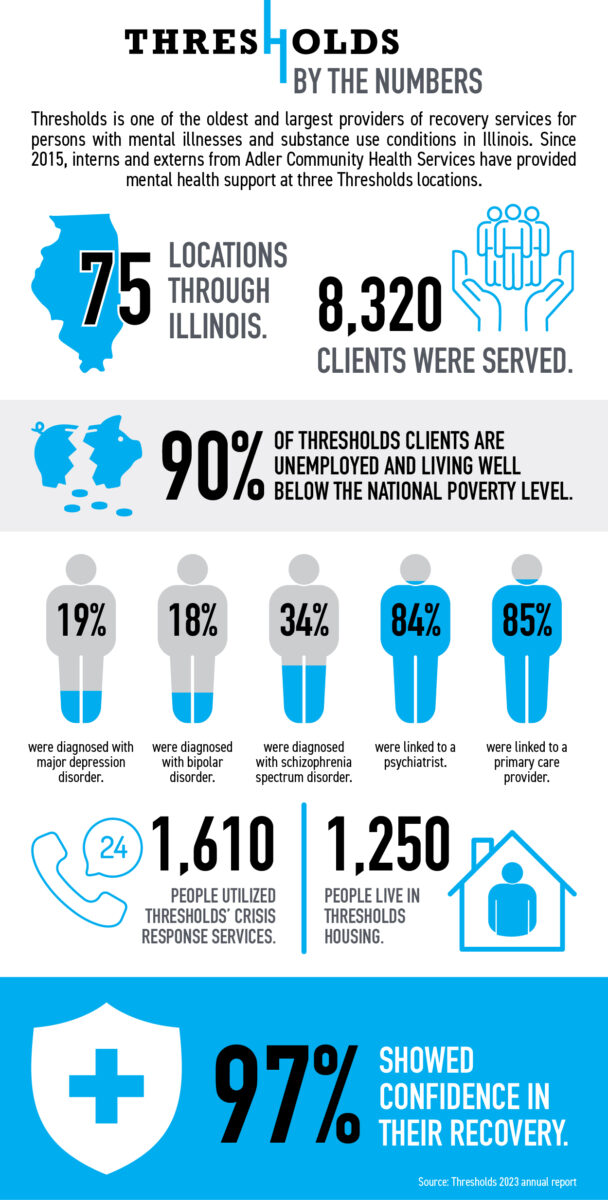 THRESHOLDS
BY THE NUMBERS

Thresholds is one of the oldest and largest providers of recovery services for persons with mental illnesses and substance use conditions in Illinois. Since 2015, interns and externs from Adler Community Health Services have provided mental health support at three Thresholds locations.

75 LOCATIONS THROUGH ILLINOIS.

8,320 CLIENTS WERE SERVED.

90% OF THRESHOLDS CLIENTS ARE UNEMPLOYED AND LIVING WELL BELOW THE NATIONAL POVERTY LEVEL.

19%
were diagnosed with major depression disorder.

18%
were diagnosed with bipolar disorder.

34%
were diagnosed with schizophrenia spectrum disorder.

84%
were linked to a psychiatrist.

85%
were linked to a primary care provider.

24

1,610 PEOPLE UTILIZED THRESHOLDS' CRISIS RESPONSE SERVICES.

1,250 PEOPLE LIVE IN THRESHOLDS HOUSING.

97% SHOWED CONFIDENCE IN THEIR RECOVERY.

Source: Thresholds 2023 annual report